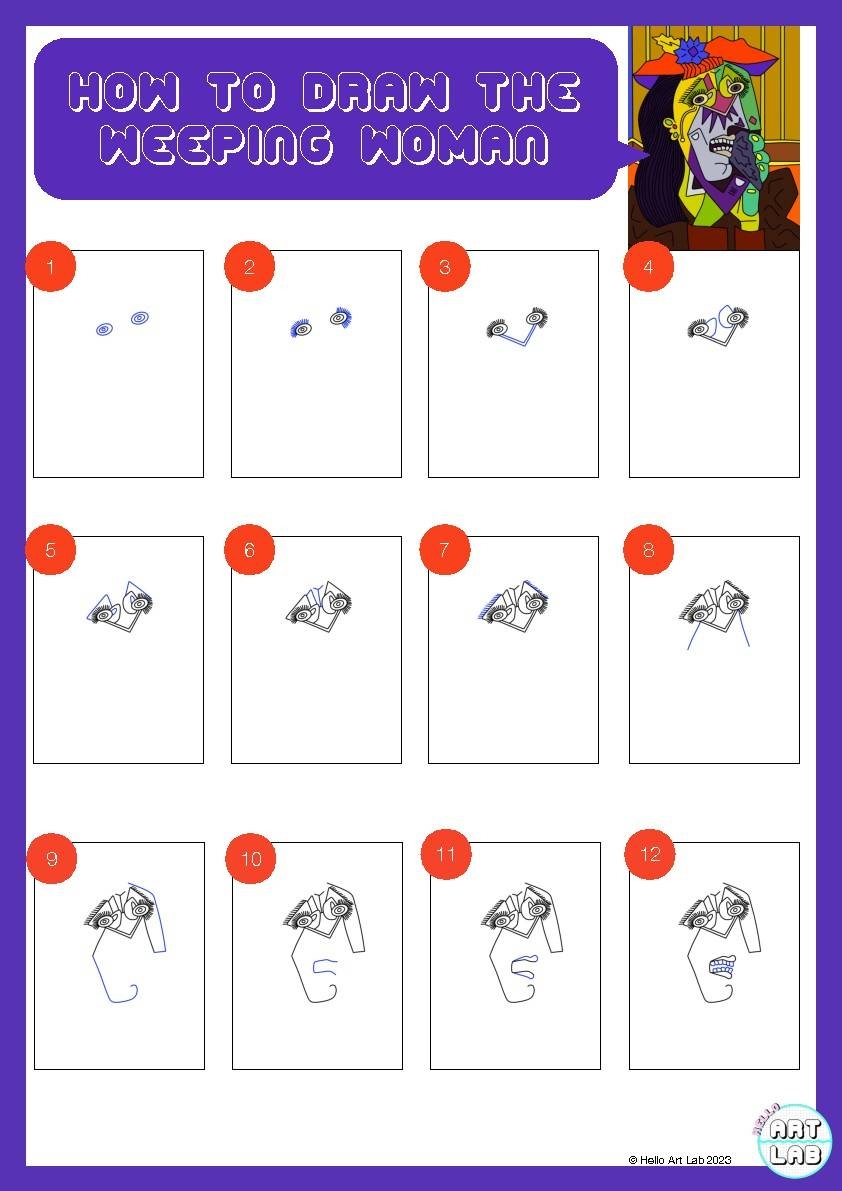 HOW TO DRAW THE WEEPING WOMAN

1

2

3

4

5

6

7

8

9

10

11

12

© Hello Art Lab 2023

HELLO ART LAB